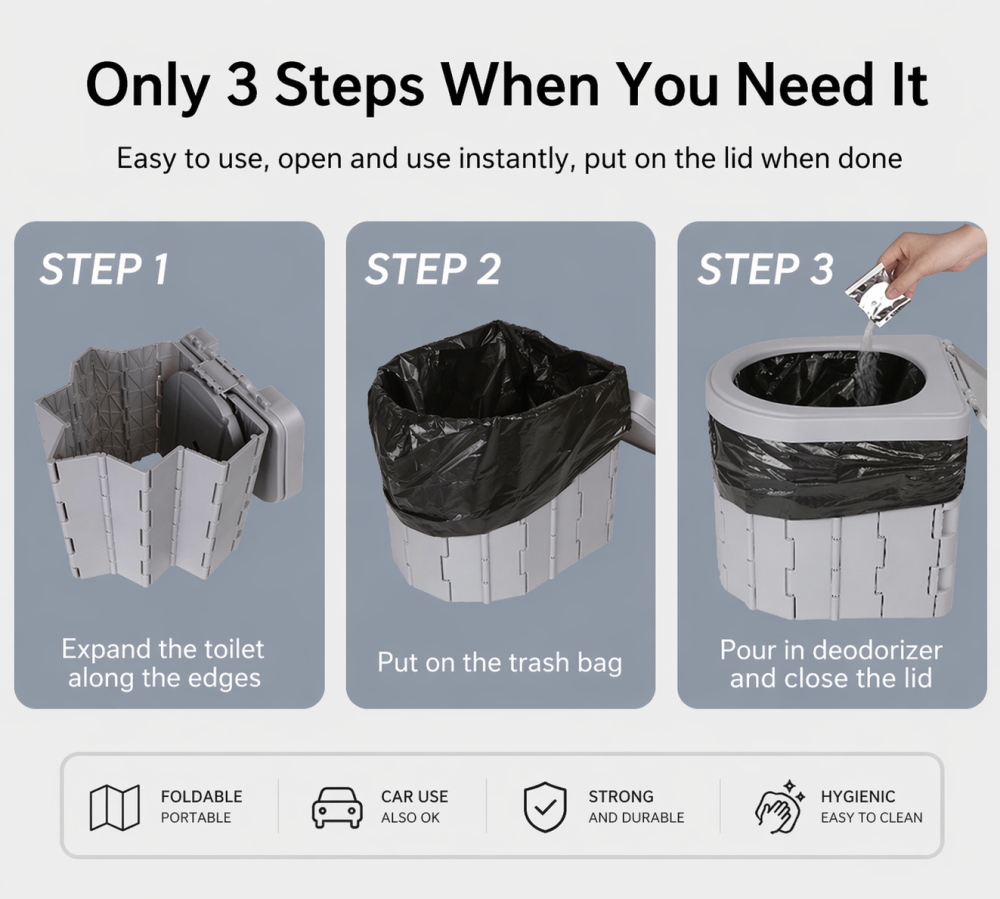 Only 3 Steps When You Need It

Easy to use, open and use instantly, put on the lid when done

STEP 1

Expand the toilet along the edges

STEP 2

Put on the trash bag

STEP 3

Pour in deodorizer and close the lid

FOLDABLE
PORTABLE

CAR USE
ALSO OK

STRONG
AND DURABLE

HYGIENIC
EASY TO CLEAN